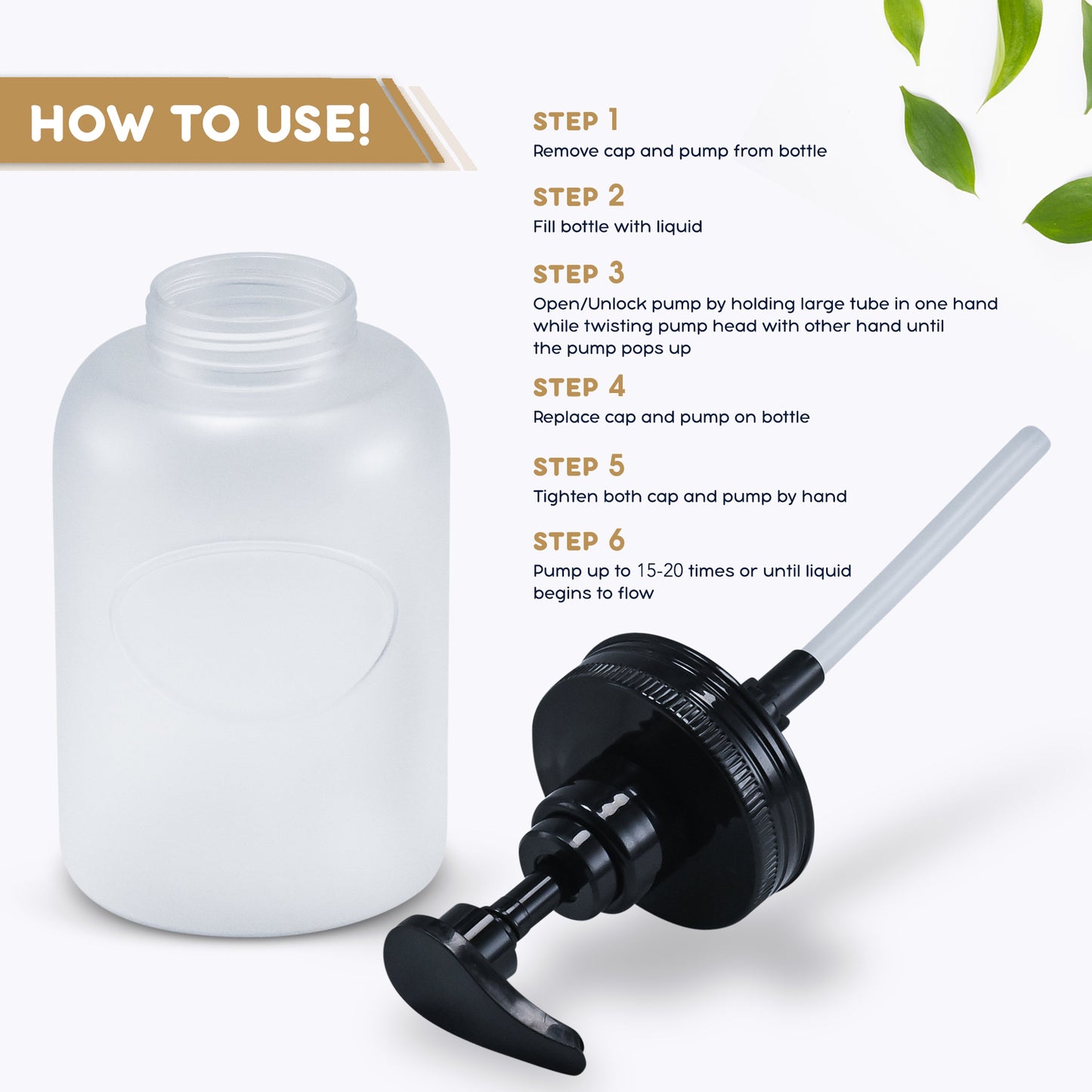 HOW TO USE!

STEP 1
Remove cap and pump from bottle

STEP 2
Fill bottle with liquid

STEP 3
Open/Unlock pump by holding large tube in one hand while twisting pump head with other hand until the pump pops up

STEP 4
Replace cap and pump on bottle

STEP 5
Tighten both cap and pump by hand

STEP 6
Pump up to 15-20 times or until liquid begins to flow