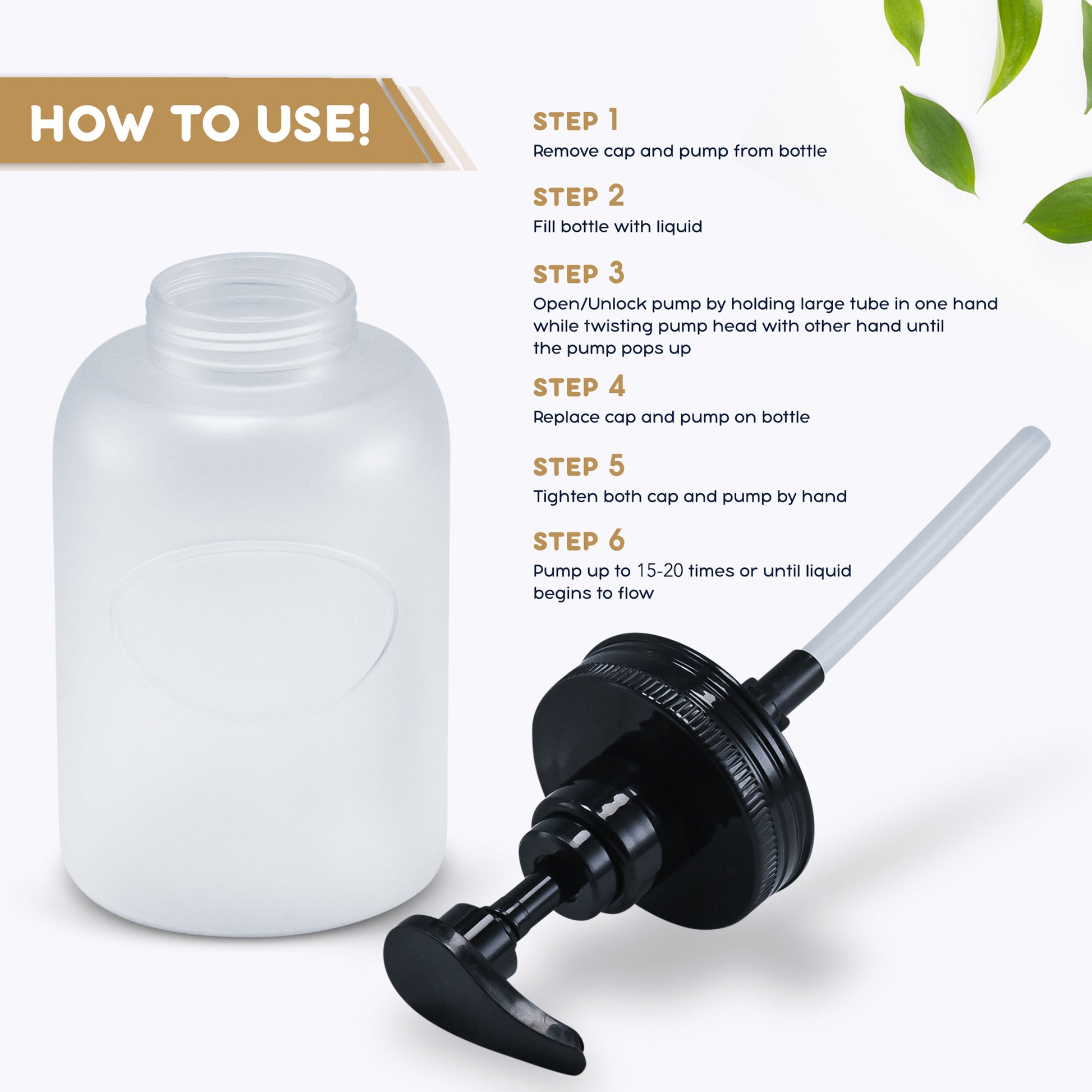 HOW TO USE!

STEP 1
Remove cap and pump from bottle

STEP 2
Fill bottle with liquid

STEP 3
Open/Unlock pump by holding large tube in one hand while twisting pump head with other hand until the pump pops up

STEP 4
Replace cap and pump on bottle

STEP 5
Tighten both cap and pump by hand

STEP 6
Pump up to 15-20 times or until liquid begins to flow