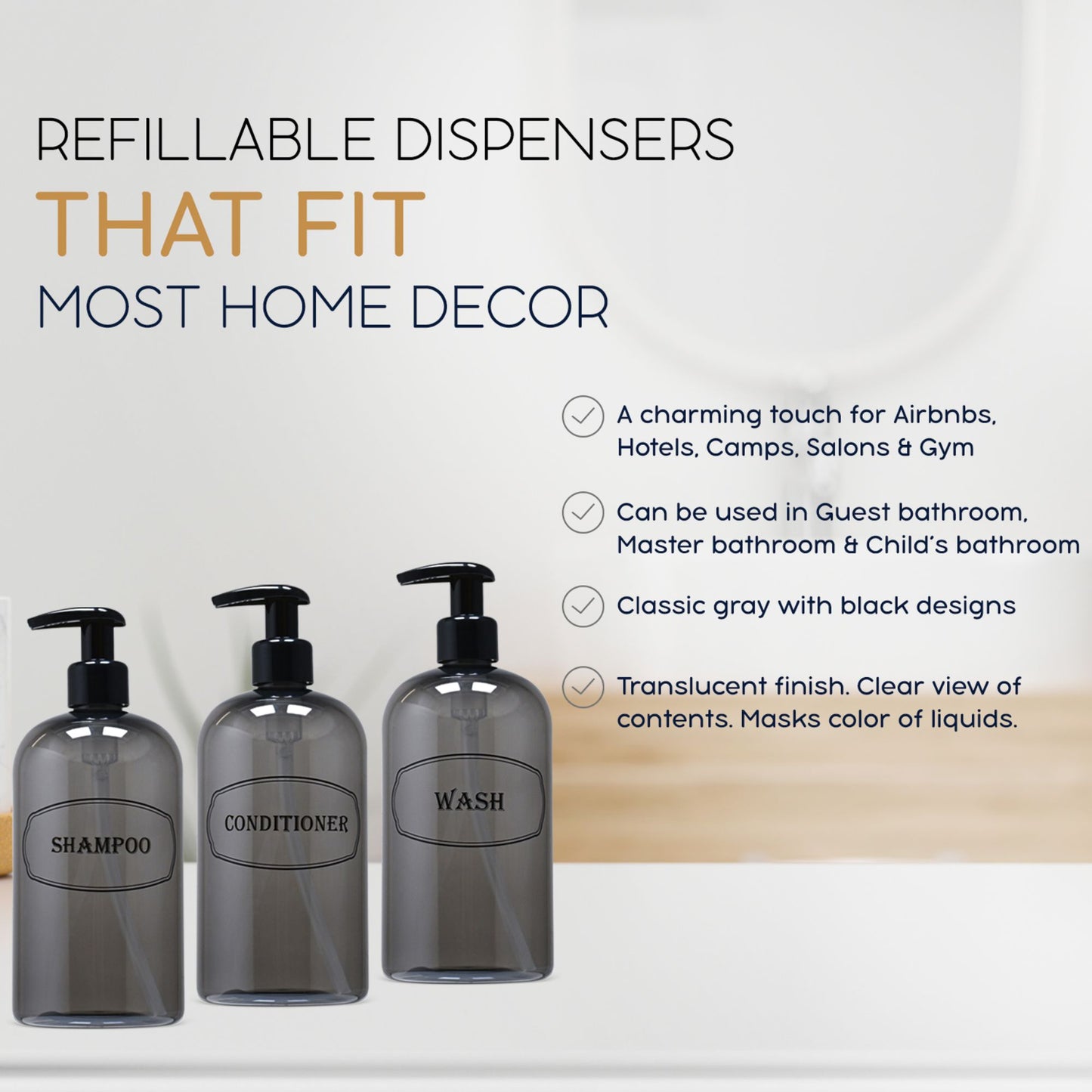 REFILLABLE DISPENSERS
THAT FIT
MOST HOME DECOR

A charming touch for Airbnbs, Hotels, Camps, Salons & Gym

Can be used in Guest bathroom, Master bathroom & Child's bathroom

Classic gray with black designs

Translucent finish. Clear view of contents. Masks color of liquids.

SHAMPOO

CONDITIONER

WASH