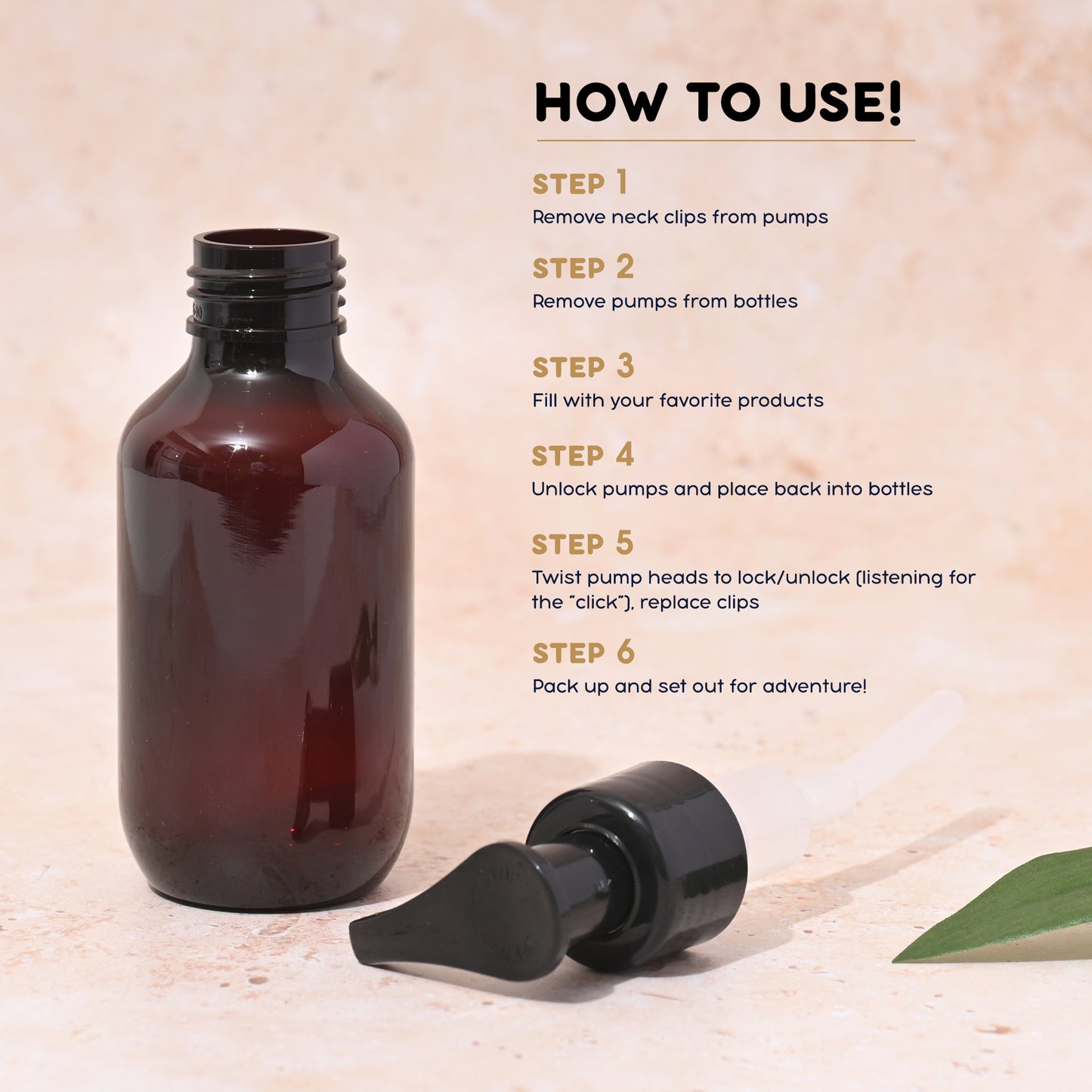 HOW TO USE!

STEP 1
Remove neck clips from pumps

STEP 2
Remove pumps from bottles

STEP 3
Fill with your favorite products

STEP 4
Unlock pumps and place back into bottles

STEP 5
Twist pump heads to lock/unlock (listening for the "click"), replace clips

STEP 6
Pack up and set out for adventure!