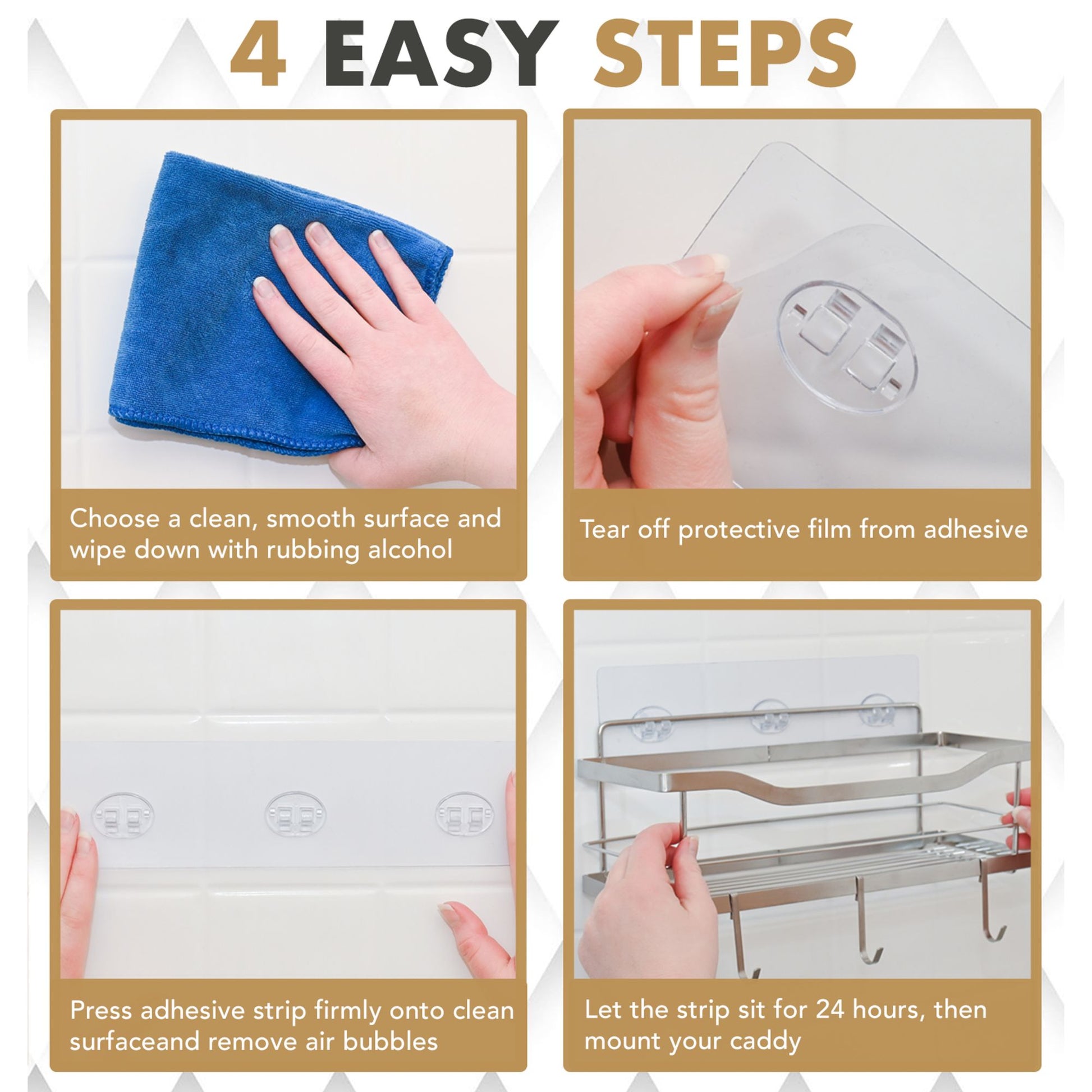 4 EASY STEPS

Choose a clean, smooth surface and wipe down with rubbing alcohol

Tear off protective film from adhesive

Press adhesive strip firmly onto clean surfaceand remove air bubbles

Let the strip sit for 24 hours, then mount your caddy