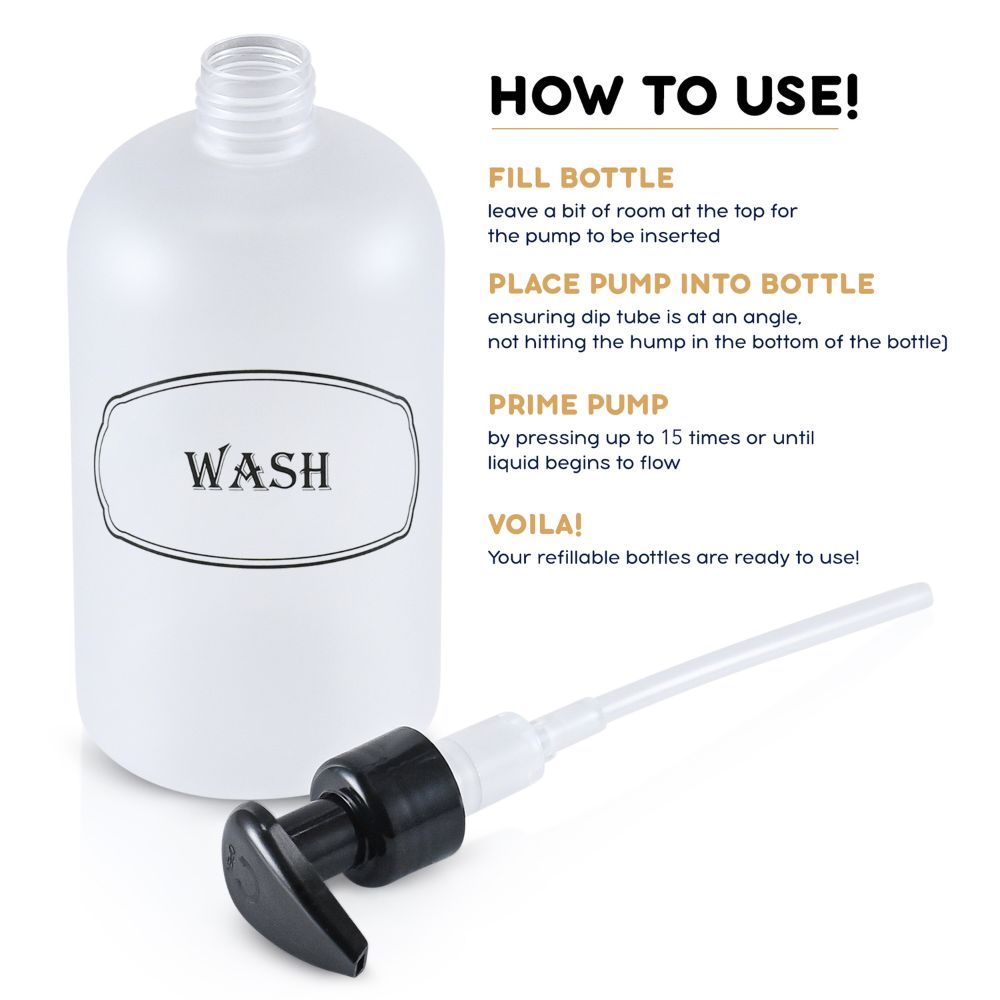 WASH

HOW TO USE!

FILL BOTTLE
leave a bit of room at the top for the pump to be inserted

PLACE PUMP INTO BOTTLE
ensuring dip tube is at an angle, not hitting the hump in the bottom of the bottle)

PRIME PUMP
by pressing up to 15 times or until liquid begins to flow

VOILA!
Your refillable bottles are ready to use!